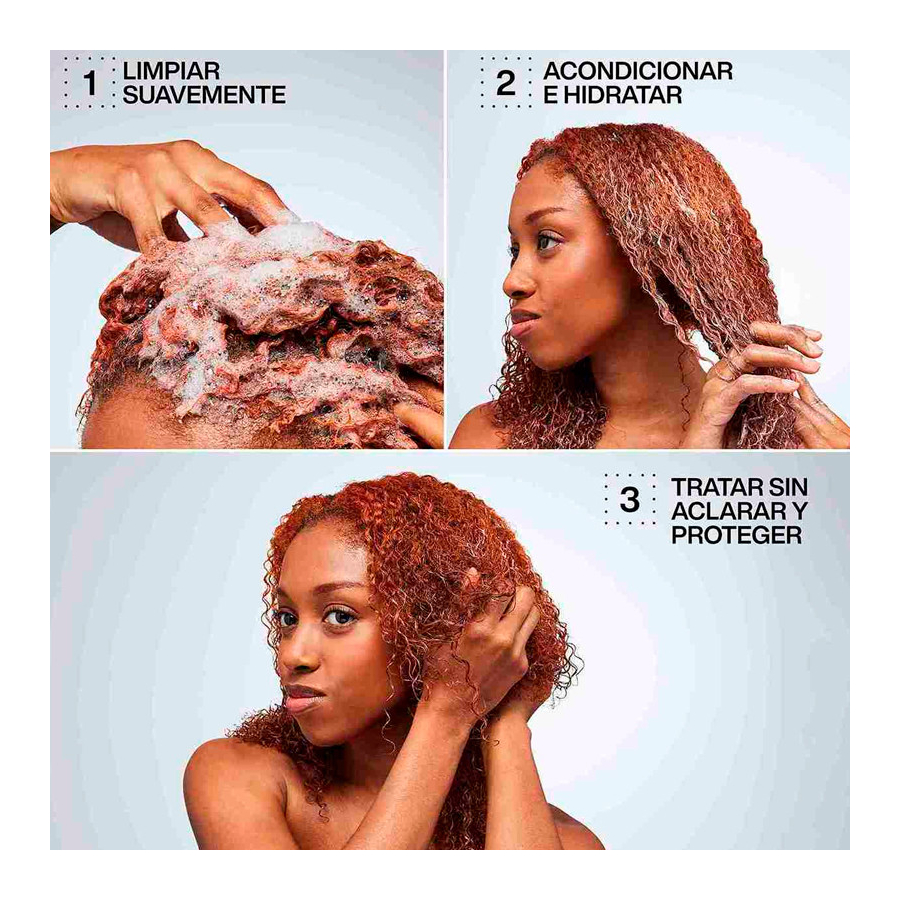 1 LIMPIAR SUAVEMENTE

2 ACONDICIONAR E HIDRATAR

3 TRATAR SIN ACLARAR Y PROTEGER